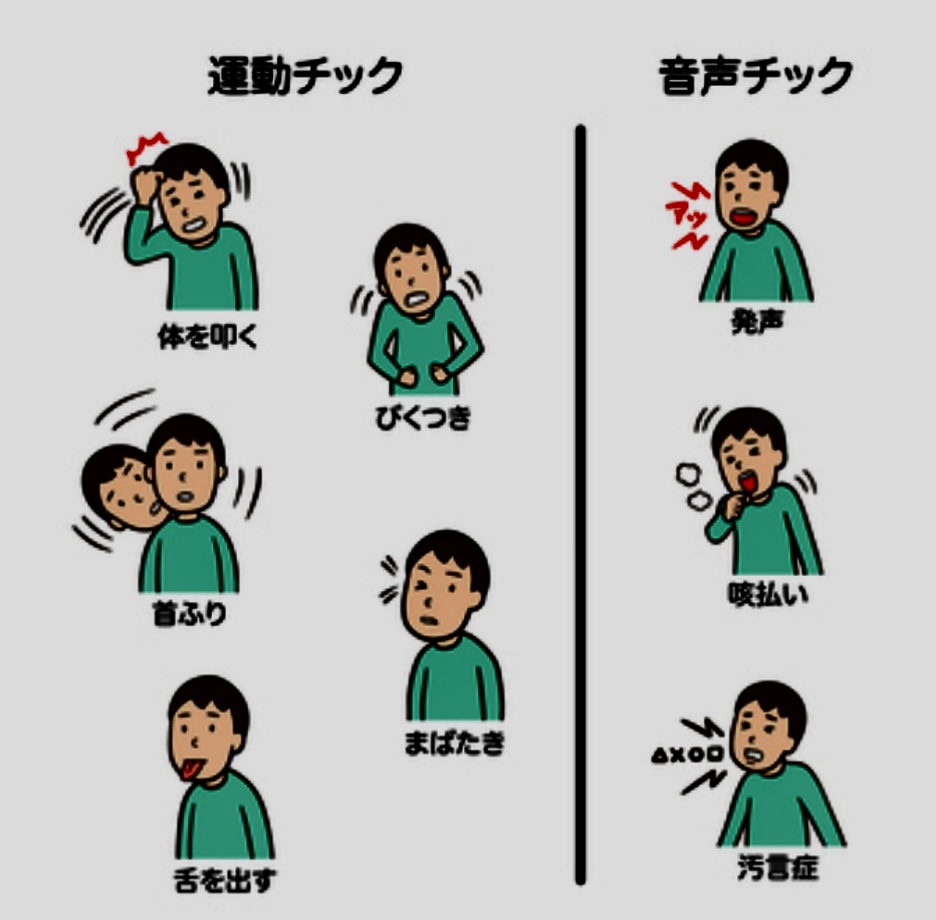 運動チック

体を叩く

びくつき

首ふり

まばたき

舌を出す

音声チック

アッ

発声

咳払い

△×○□

汚言症